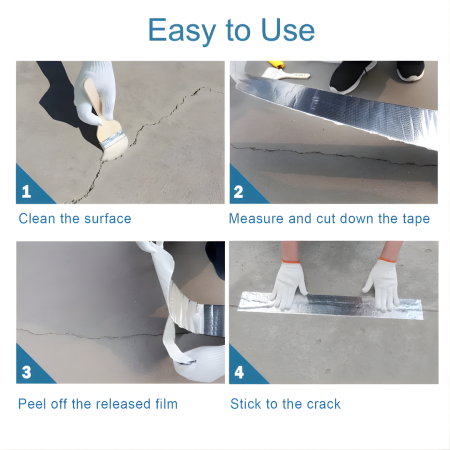 Easy to Use

1

Clean the surface

2

Measure and cut down the tape

3

Peel off the released film

4

Stick to the crack